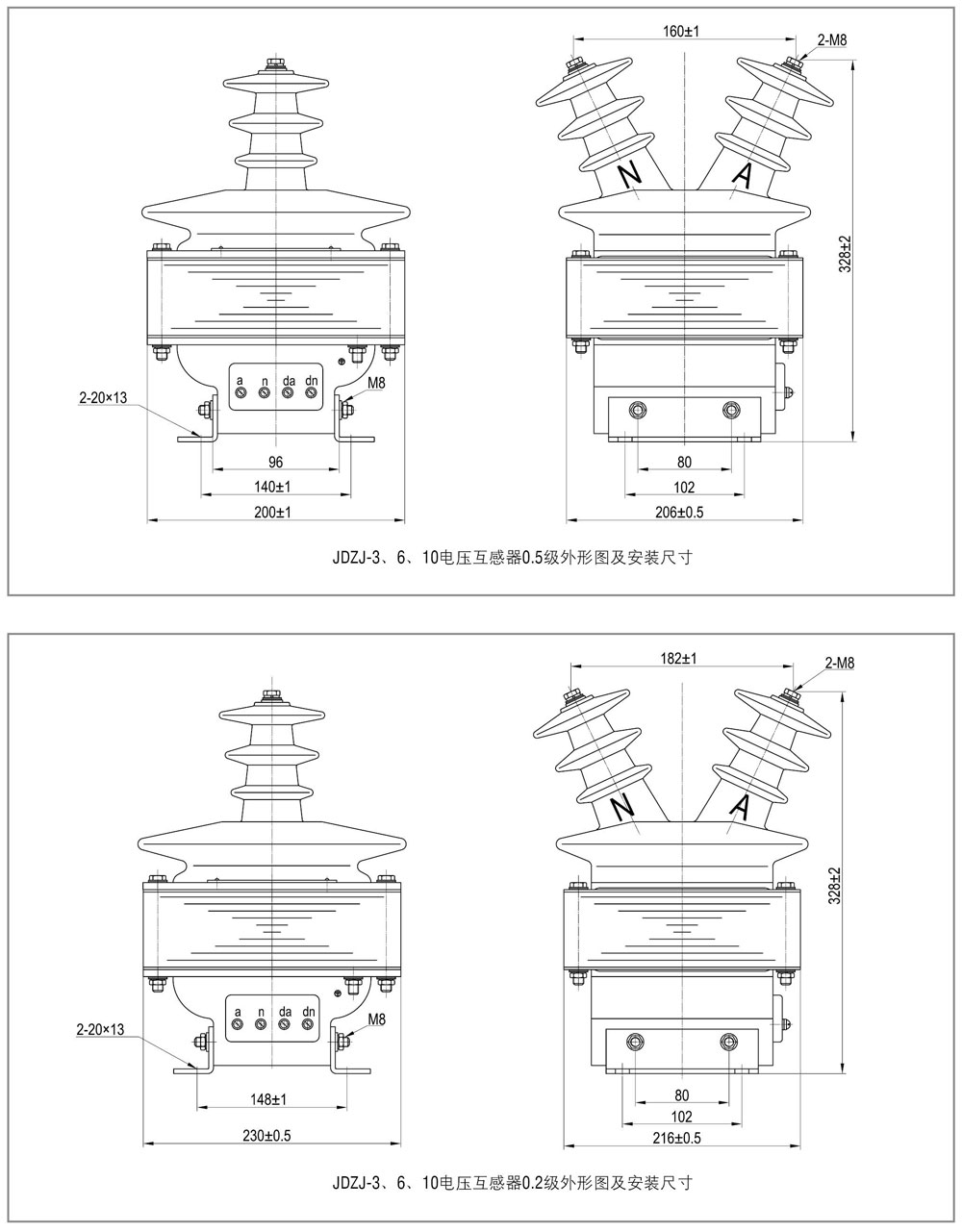 160±1
2-M8
N
A
328±2
a n da dn
M8
2-20×13
96
140±1
200±1
80
102
206±0.5
JDZJ-3、6、10电压互感器0.5级外形图及安装尺寸

182±1
2-M8
N
A
328±2
a n da dn
M8
2-20×13
148±1
230±0.5
80
102
216±0.5
JDZJ-3、6、10电压互感器0.2级外形图及安装尺寸