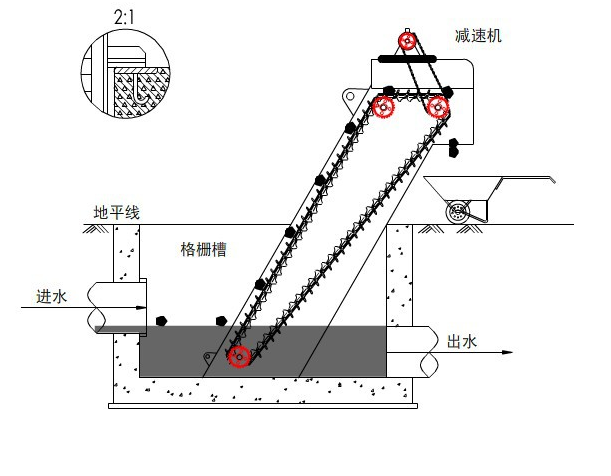 2:1

减速机

地平线

格栅槽

进水

出水