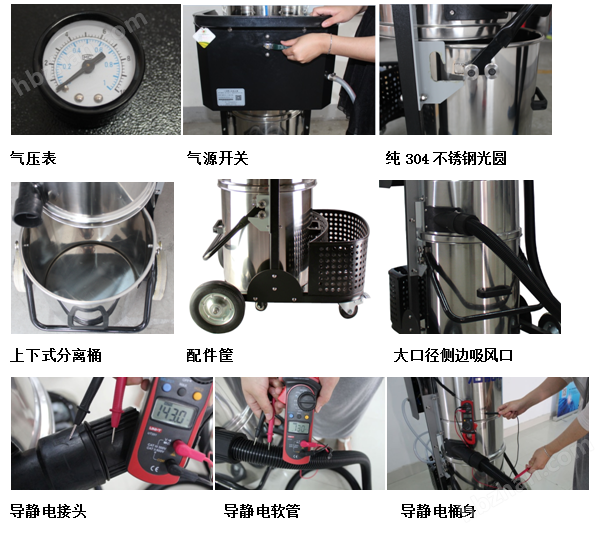 气压表

气源开关

纯 304 不锈钢光圆

上下式分离桶

配件筐

大口径侧边吸风口

导静电接头

导静电软管

导静电桶身